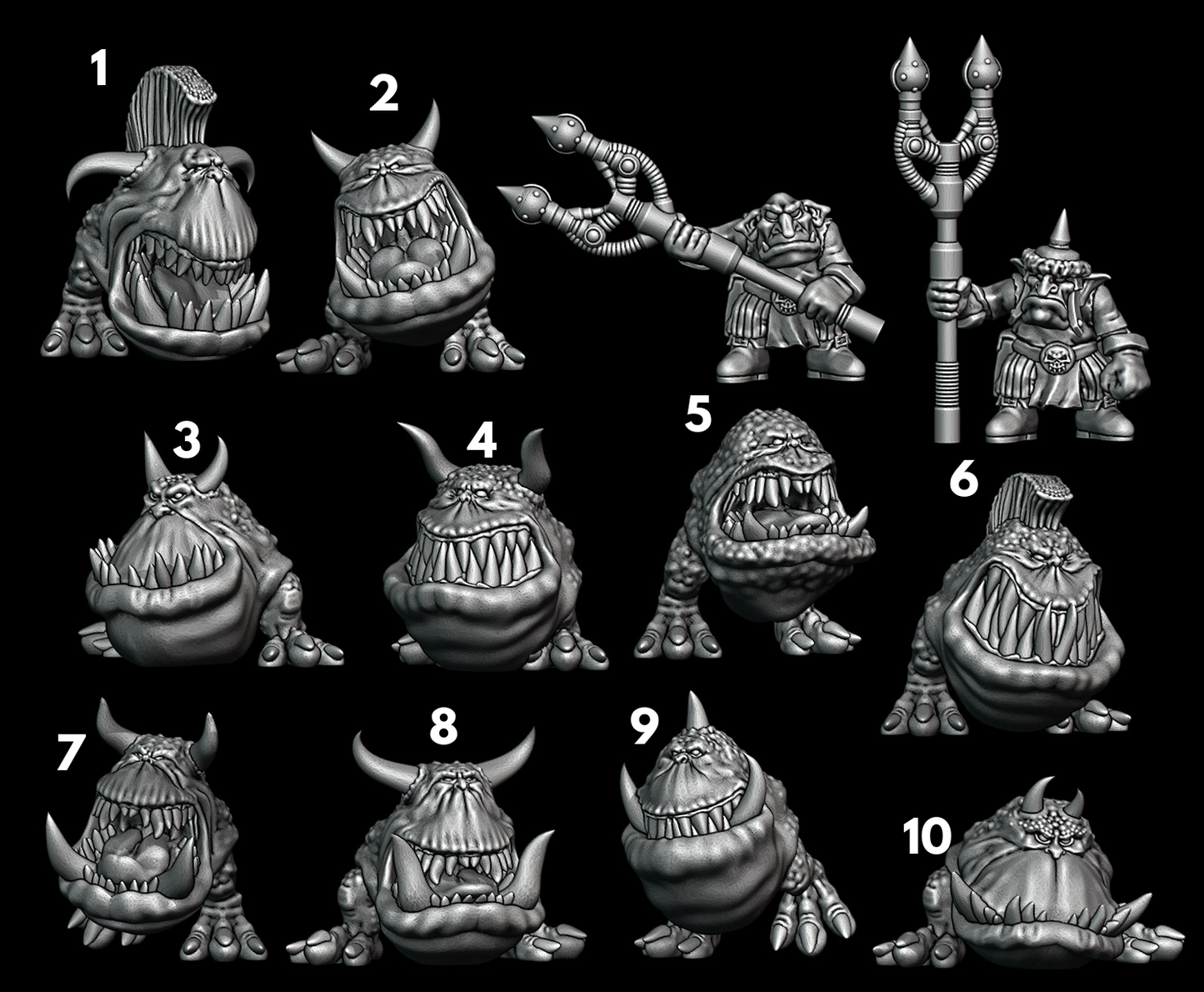 1
2
3
4
5
6
7
8
9
10