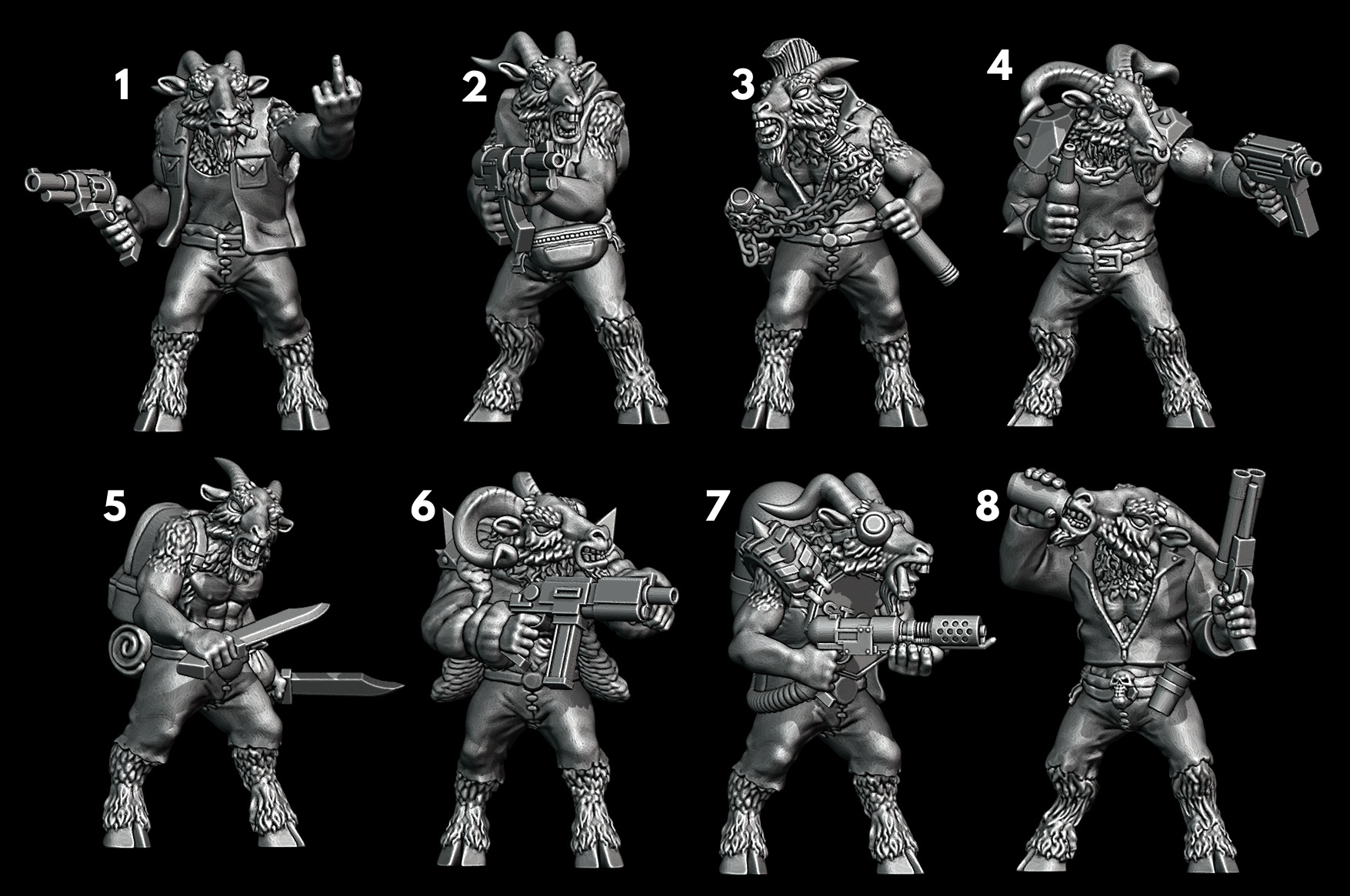 1
2
3
4
5
6
7
8