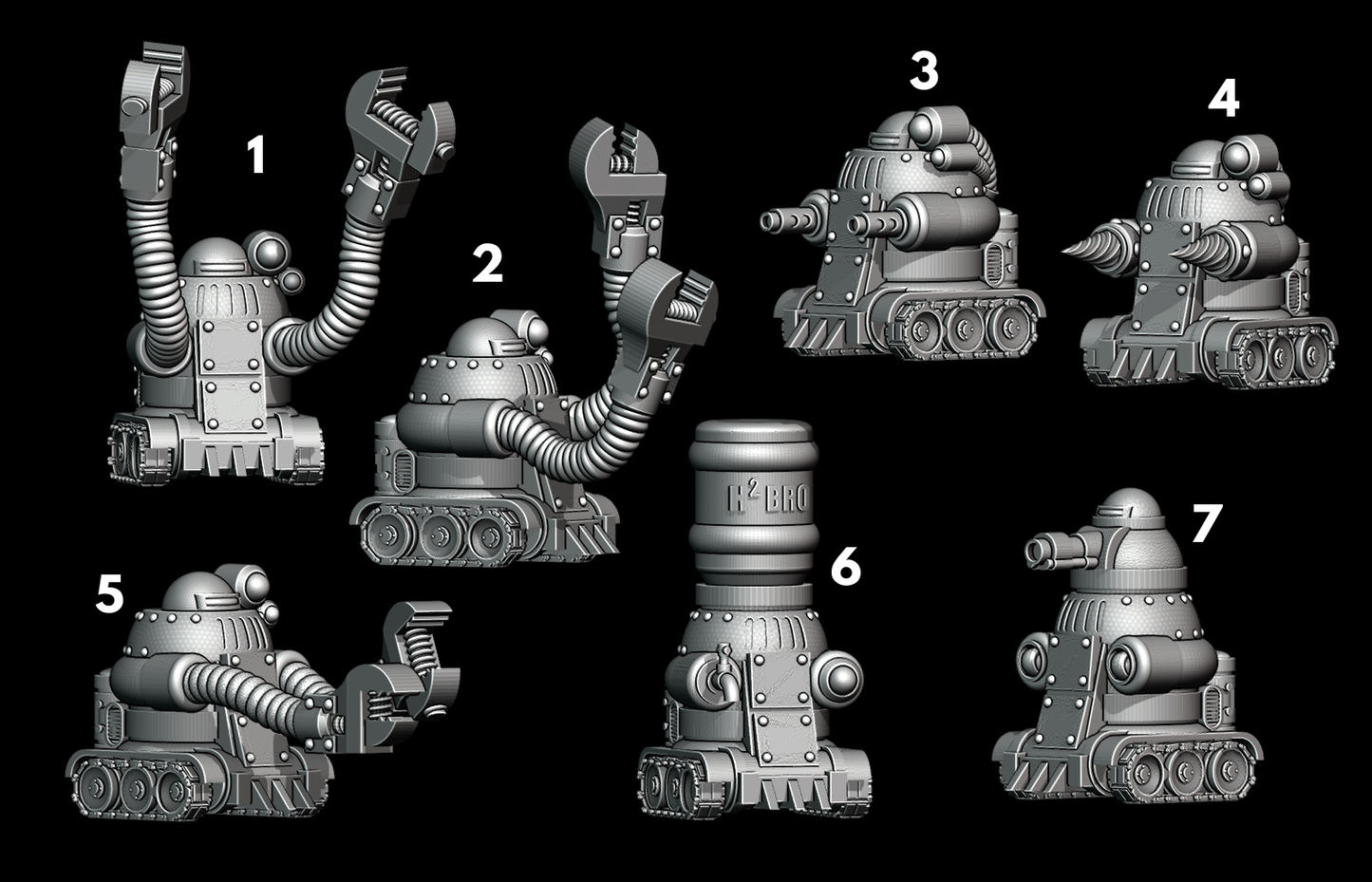 1

2

3

4

5

H²BRO

6

7